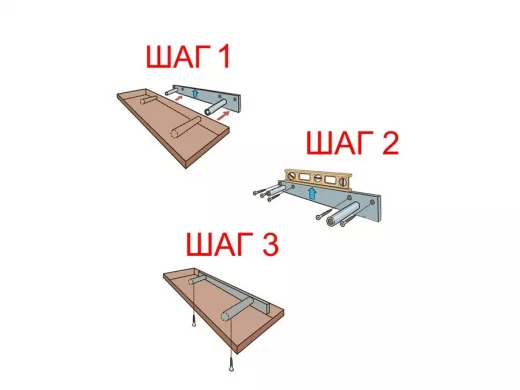 ШАГ 1

ШАГ 2

ШАГ 3